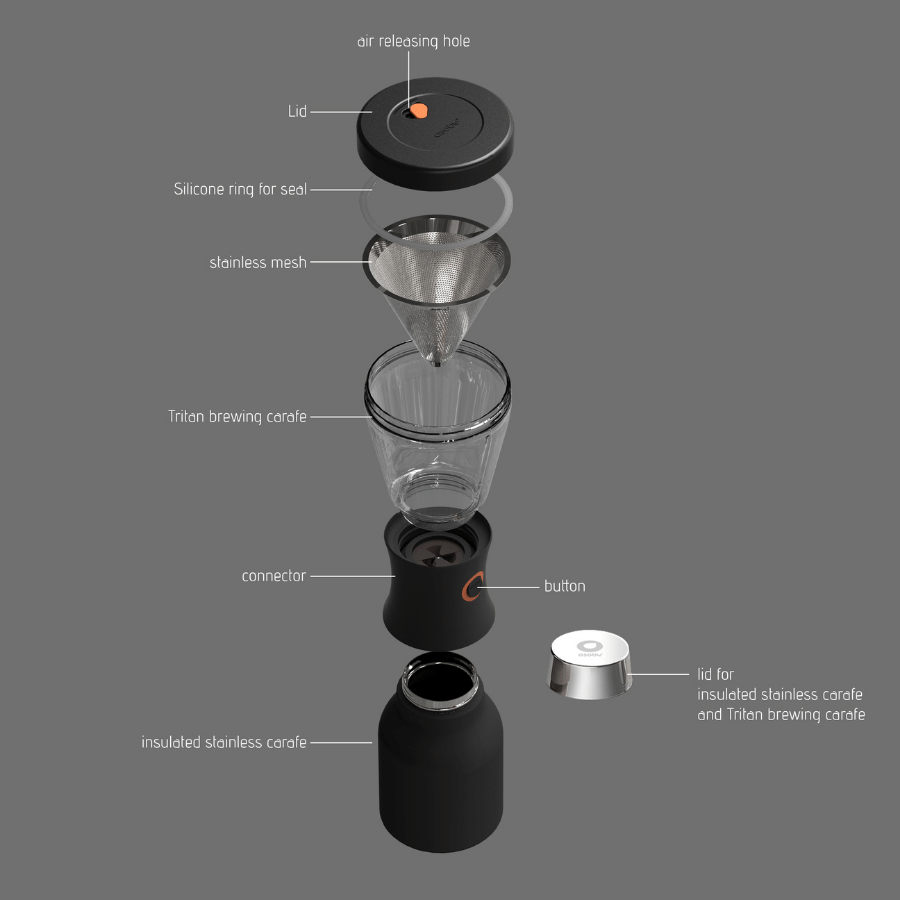 air releasing hole

Lid

Silicone ring for seal

stainless mesh

Tritan brewing carafe

connector

button

lid for
insulated stainless carafe
and Tritan brewing carafe

insulated stainless carafe